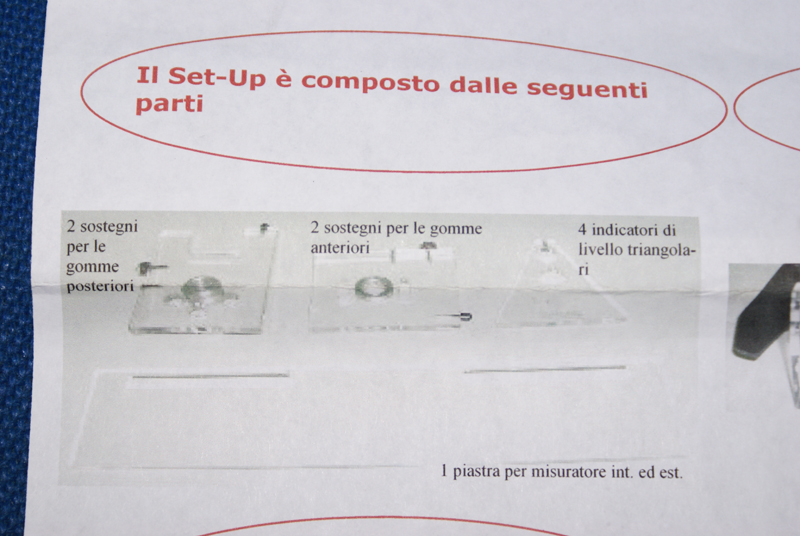 Il Set-Up è composto dalle seguenti parti

2 sostegni per le gomme posteriori

2 sostegni per le gomme anteriori

4 indicatori di livello triangolari

1 piastra per misuratore int. ed est.